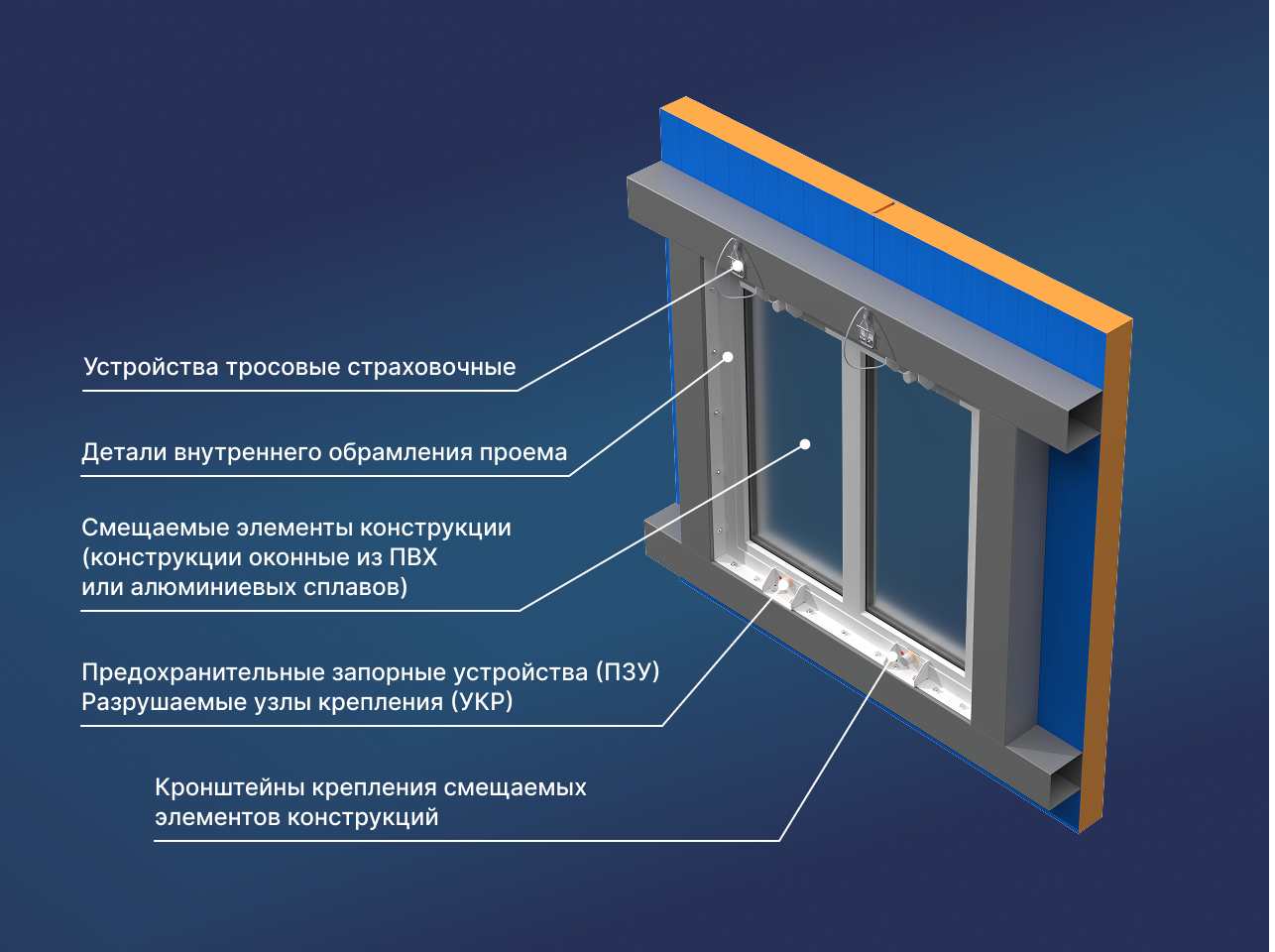 Устройства тросовые страховочные

Детали внутреннего обрамления проема

Смещаемые элементы конструкции (конструкции оконные из ПВХ или алюминиевых сплавов)

Предохранительные запорные устройства (ПЗУ)
Разрушаемые узлы крепления (УКР)

Кронштейны крепления смещаемых элементов конструкций