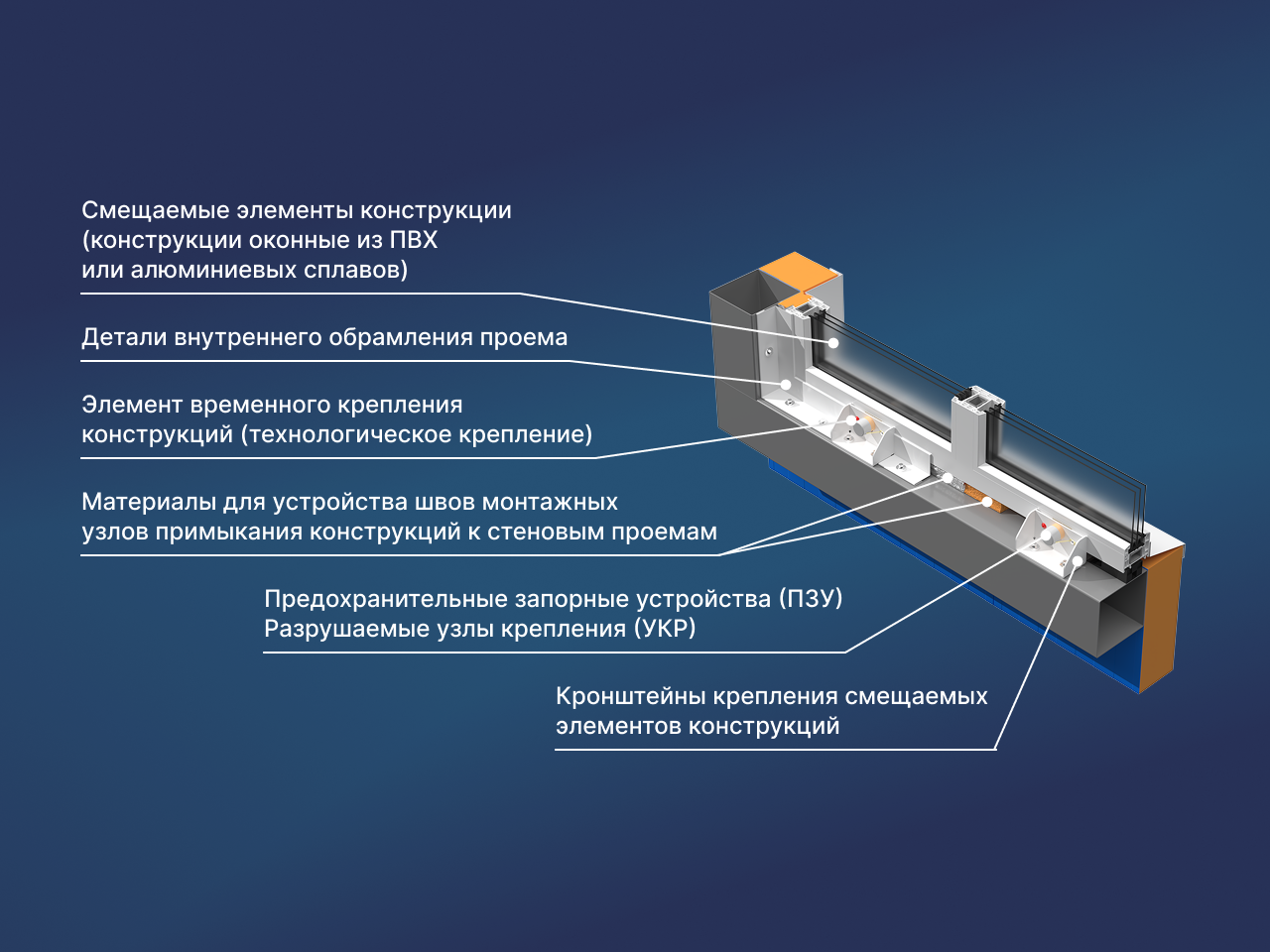 Смещаемые элементы конструкции (конструкции оконные из ПВХ или алюминиевых сплавов)

Детали внутреннего обрамления проема

Элемент временного крепления конструкций (технологическое крепление)

Материалы для устройства швов монтажных узлов примыкания конструкций к стеновым проемам

Предохранительные запорные устройства (ПЗУ)
Разрушаемые узлы крепления (УКР)

Кронштейны крепления смещаемых элементов конструкций