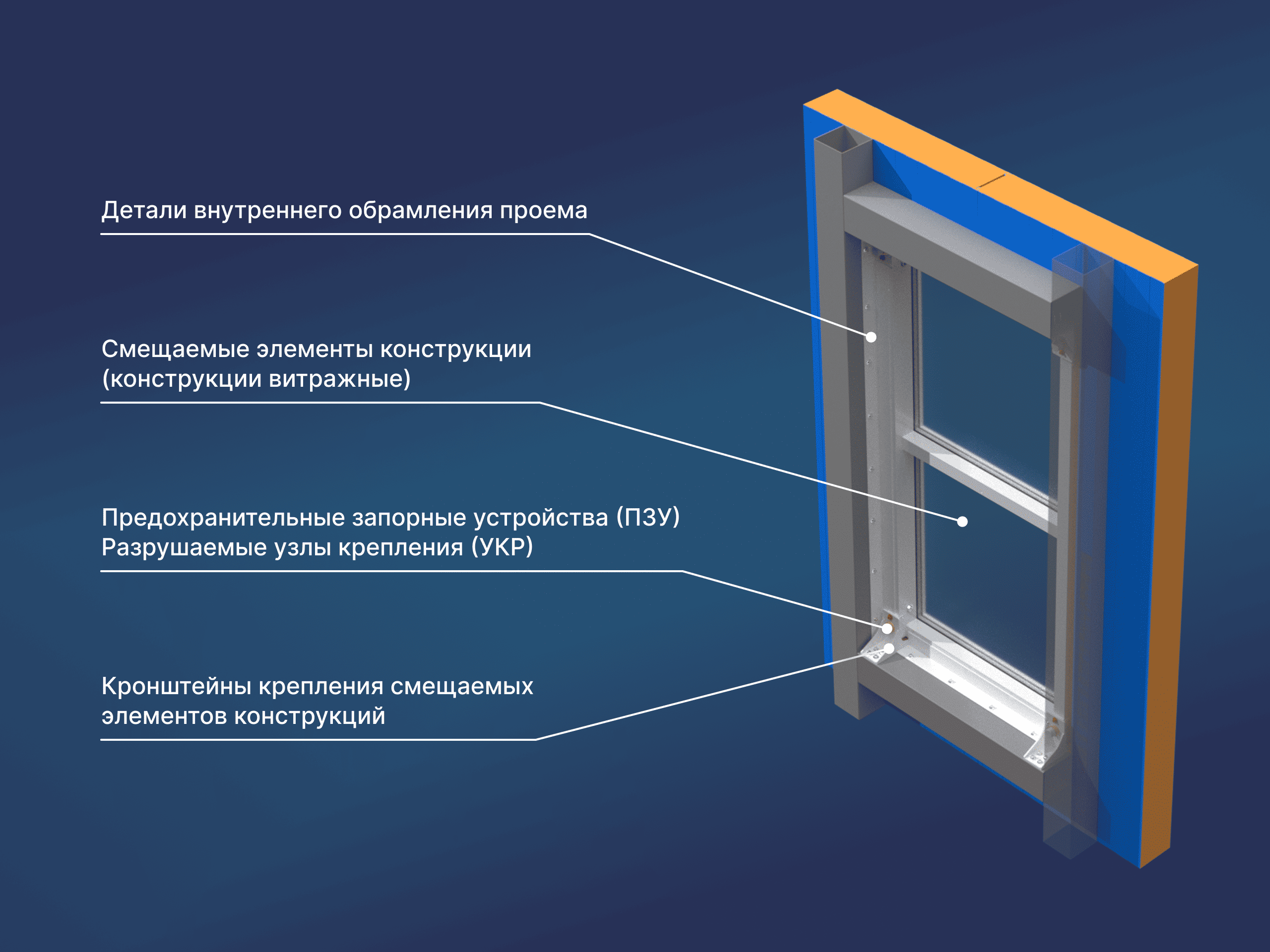 Детали внутреннего обрамления проема

Смещаемые элементы конструкции (конструкции витражные)

Предохранительные запорные устройства (ПЗУ)
Разрушаемые узлы крепления (УКР)

Кронштейны крепления смещаемых элементов конструкций