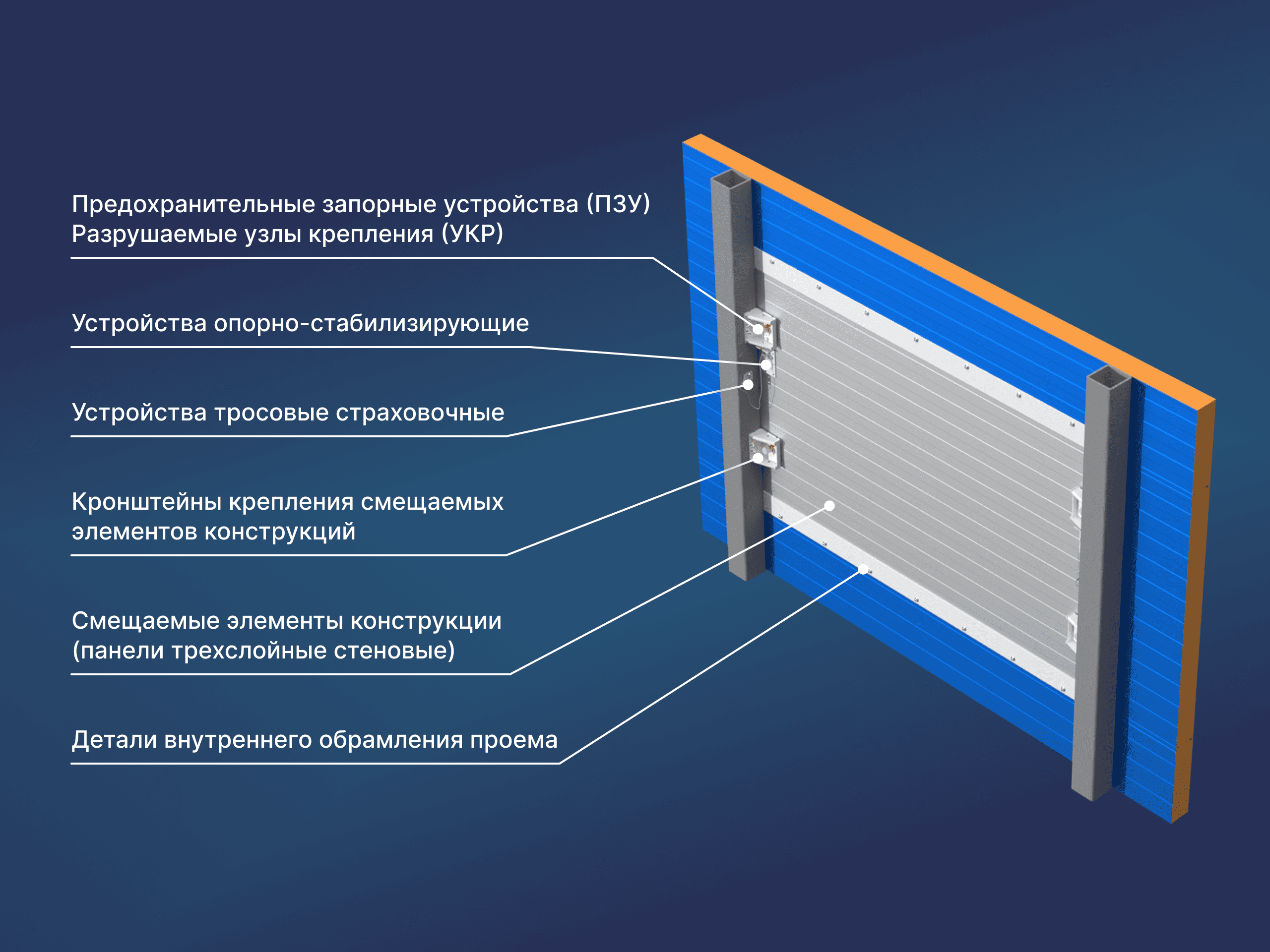 Предохранительные запорные устройства (ПЗУ)
Разрушаемые узлы крепления (УКР)

Устройства опорно-стабилизирующие

Устройства тросовые страховочные

Кронштейны крепления смещаемых элементов конструкций

Смещаемые элементы конструкции (панели трехслойные стеновые)

Детали внутреннего обрамления проема