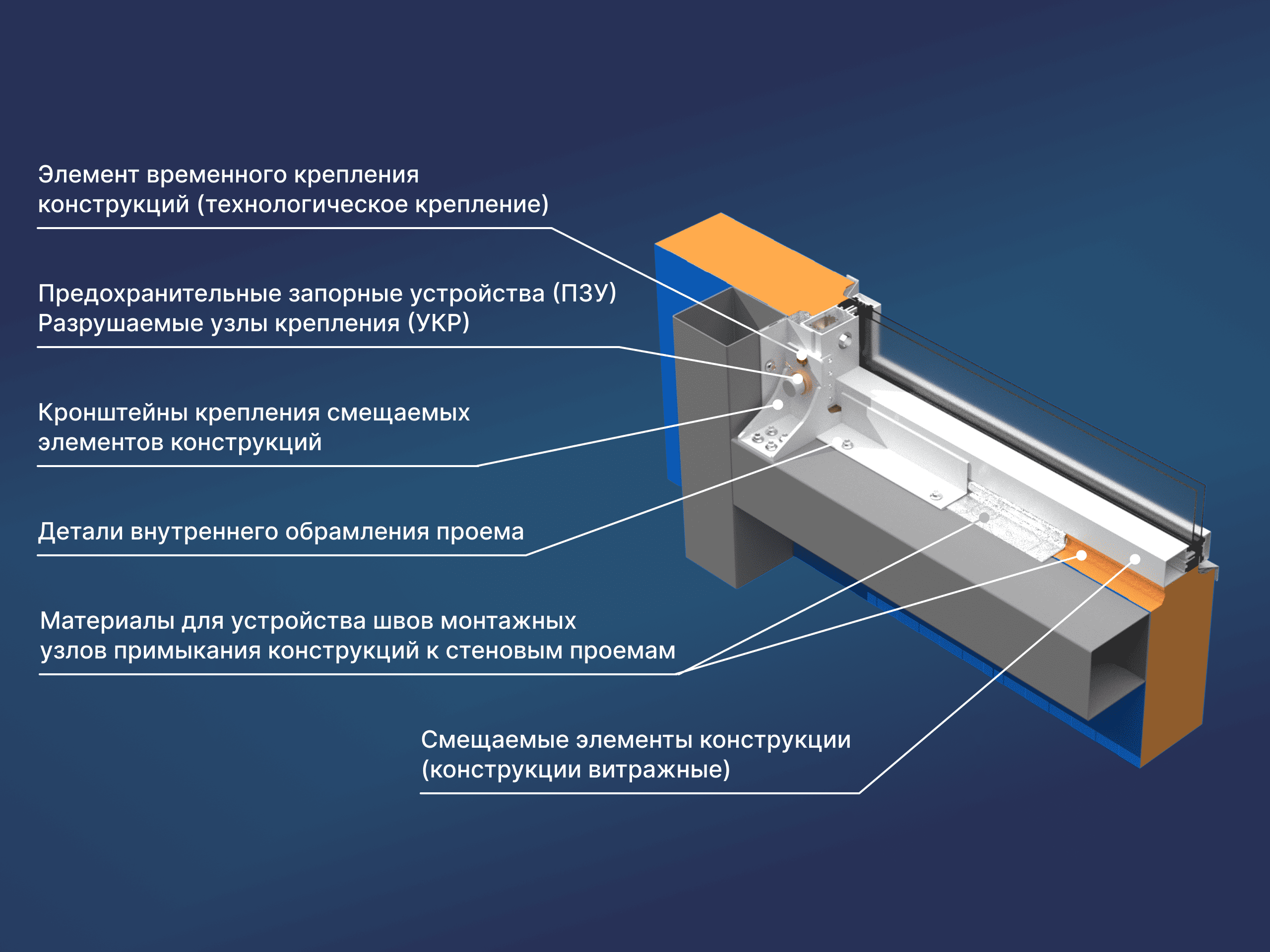 Элемент временного крепления конструкций (технологическое крепление)

Предохранительные запорные устройства (ПЗУ)
Разрушаемые узлы крепления (УКР)

Кронштейны крепления смещаемых элементов конструкций

Детали внутреннего обрамления проема

Материалы для устройства швов монтажных узлов примыкания конструкций к стеновым проемам

Смещаемые элементы конструкции (конструкции витражные)