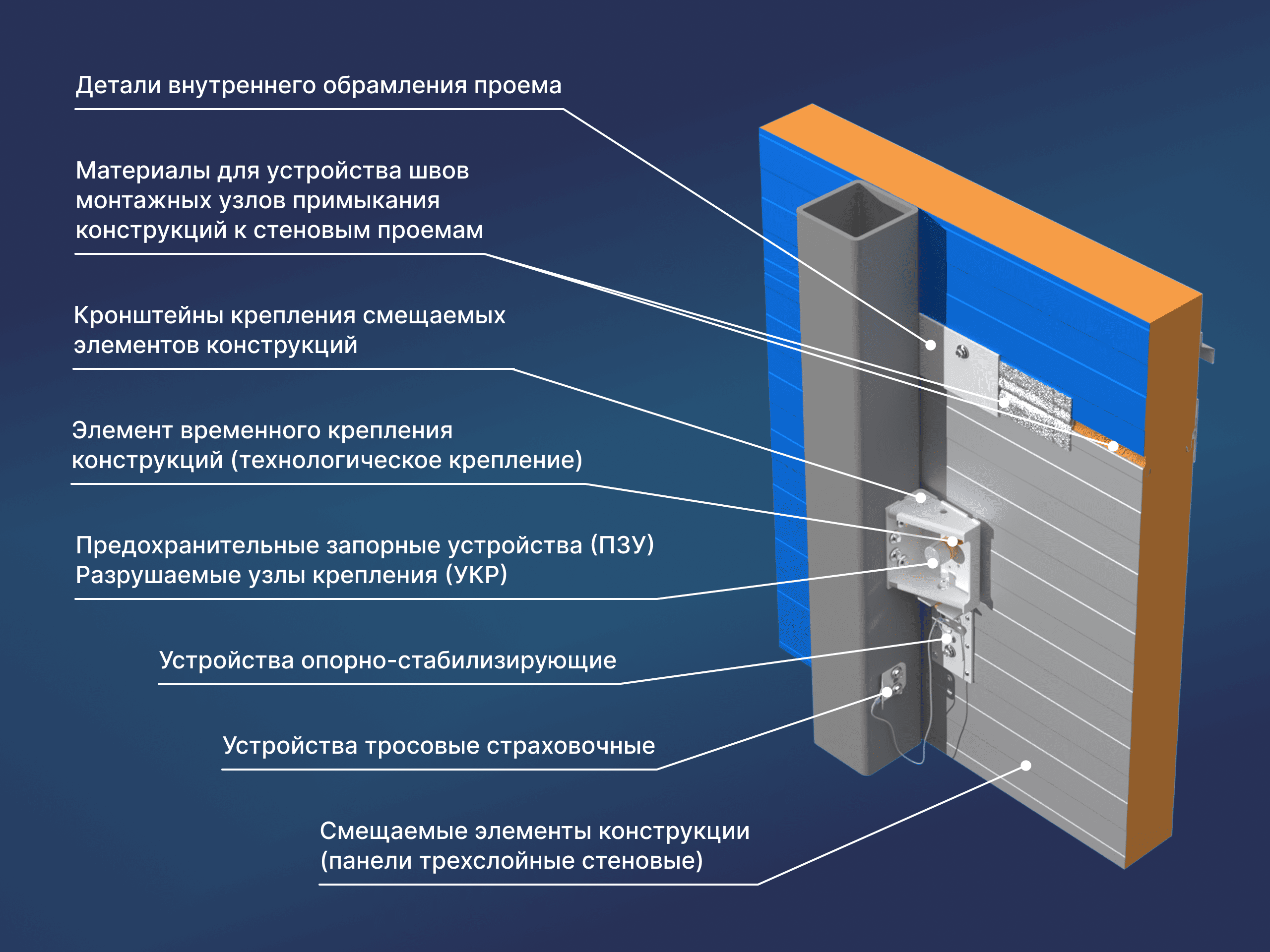 Детали внутреннего обрамления проема

Материалы для устройства швов монтажных узлов примыкания конструкций к стеновым проемам

Кронштейны крепления смещаемых элементов конструкций

Элемент временного крепления конструкций (технологическое крепление)

Предохранительные запорные устройства (ПЗУ)
Разрушаемые узлы крепления (УКР)

Устройства опорно-стабилизирующие

Устройства тросовые страховочные

Смещаемые элементы конструкции (панели трехслойные стеновые)